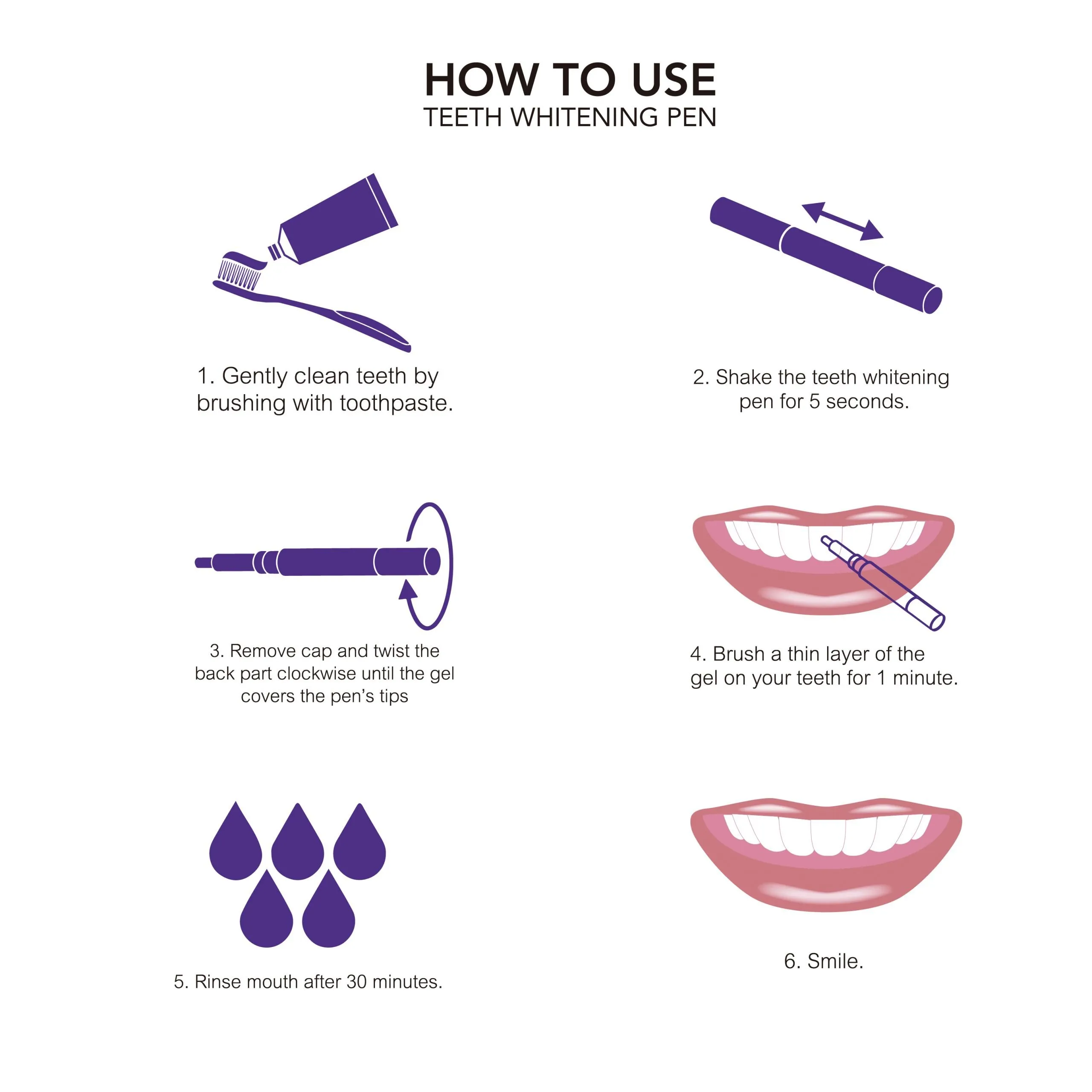 HOW TO USE
TEETH WHITENING PEN

1. Gently clean teeth by brushing with toothpaste.

2. Shake the teeth whitening pen for 5 seconds.

3. Remove cap and twist the back part clockwise until the gel covers the pen's tips

4. Brush a thin layer of the gel on your teeth for 1 minute.

5. Rinse mouth after 30 minutes.

6. Smile.